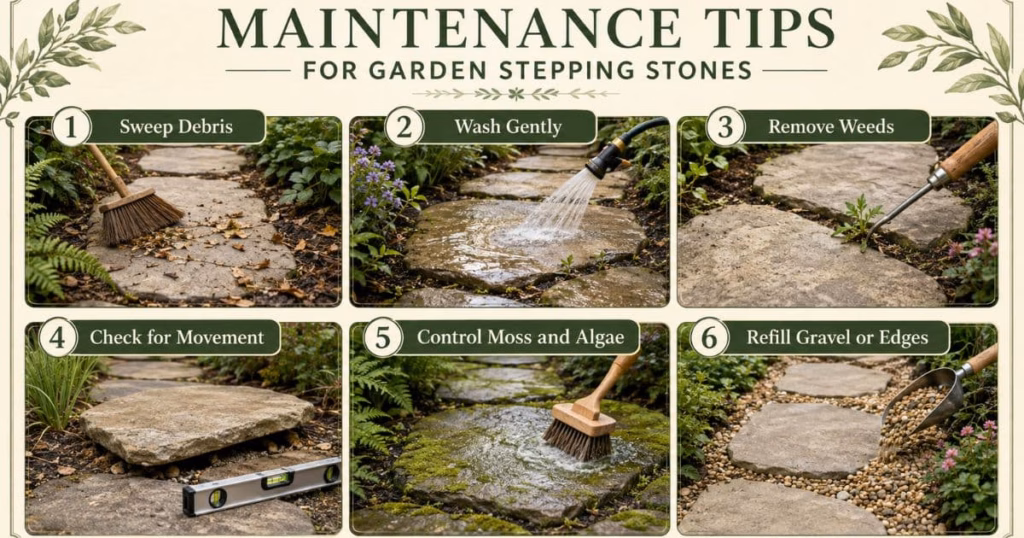 MAINTENANCE TIPS
FOR GARDEN STEPPING STONES

1 Sweep Debris

2 Wash Gently

3 Remove Weeds

4 Check for Movement

5 Control Moss and Algae

6 Refill Gravel or Edges