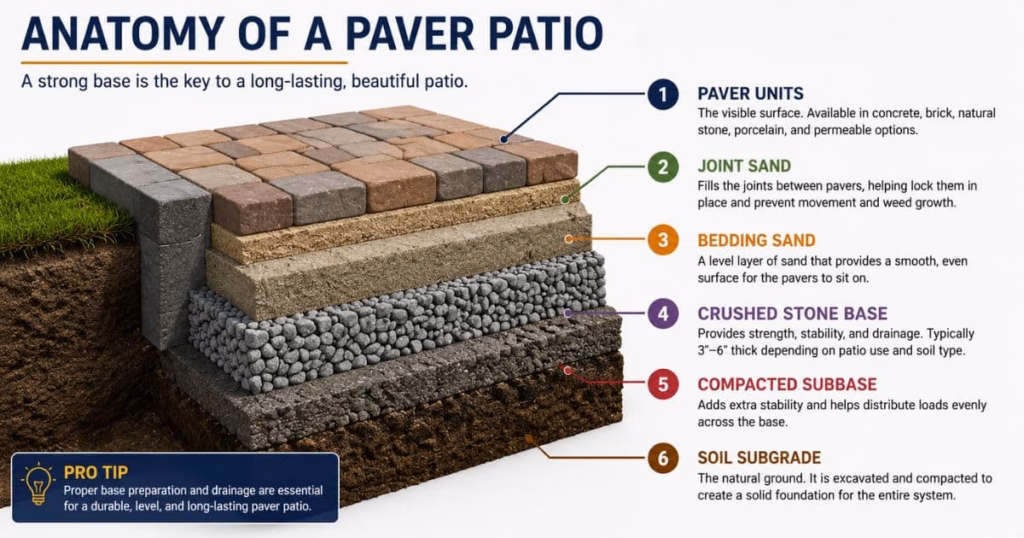 ANATOMY OF A PAVER PATIO

A strong base is the key to a long-lasting, beautiful patio.

1 PAVER UNITS
The visible surface. Available in concrete, brick, natural stone, porcelain, and permeable options.

2 JOINT SAND
Fills the joints between pavers, helping lock them in place and prevent movement and weed growth.

3 BEDDING SAND
A level layer of sand that provides a smooth, even surface for the pavers to sit on.

4 CRUSHED STONE BASE
Provides strength, stability, and drainage. Typically 3"–6" thick depending on patio use and soil type.

5 COMPACTED SUBBASE
Adds extra stability and helps distribute loads evenly across the base.

6 SOIL SUBGRADE
The natural ground. It is excavated and compacted to create a solid foundation for the entire system.

PRO TIP
Proper base preparation and drainage are essential for a durable, level, and long-lasting paver patio.