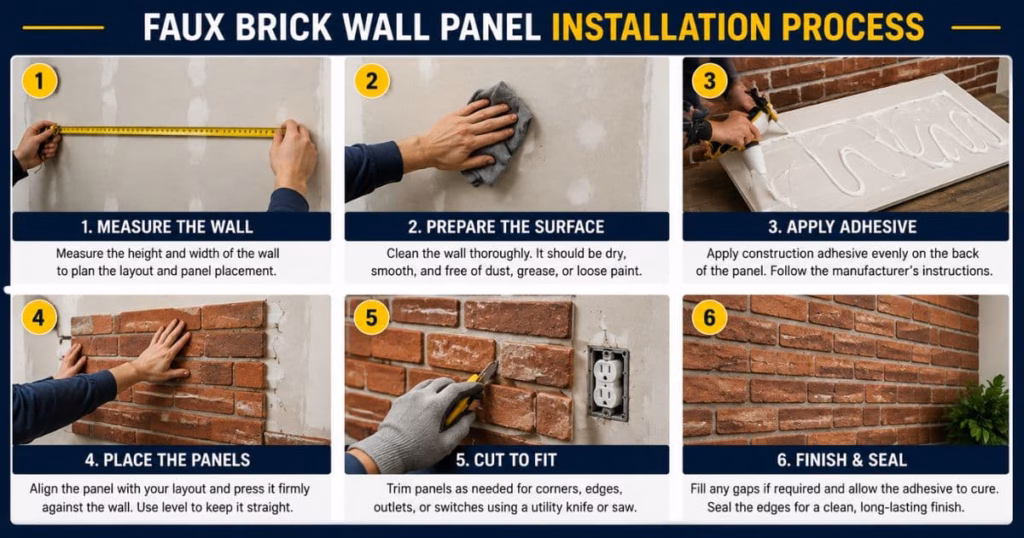 FAUX BRICK WALL PANEL INSTALLATION PROCESS

1

1. MEASURE THE WALL

Measure the height and width of the wall to plan the layout and panel placement.

2

2. PREPARE THE SURFACE

Clean the wall thoroughly. It should be dry, smooth, and free of dust, grease, or loose paint.

3

3. APPLY ADHESIVE

Apply construction adhesive evenly on the back of the panel. Follow the manufacturer's instructions.

4

4. PLACE THE PANELS

Align the panel with your layout and press it firmly against the wall. Use level to keep it straight.

5

5. CUT TO FIT

Trim panels as needed for corners, edges, outlets, or switches using a utility knife or saw.

6

6. FINISH & SEAL

Fill any gaps if required and allow the adhesive to cure. Seal the edges for a clean, long-lasting finish.